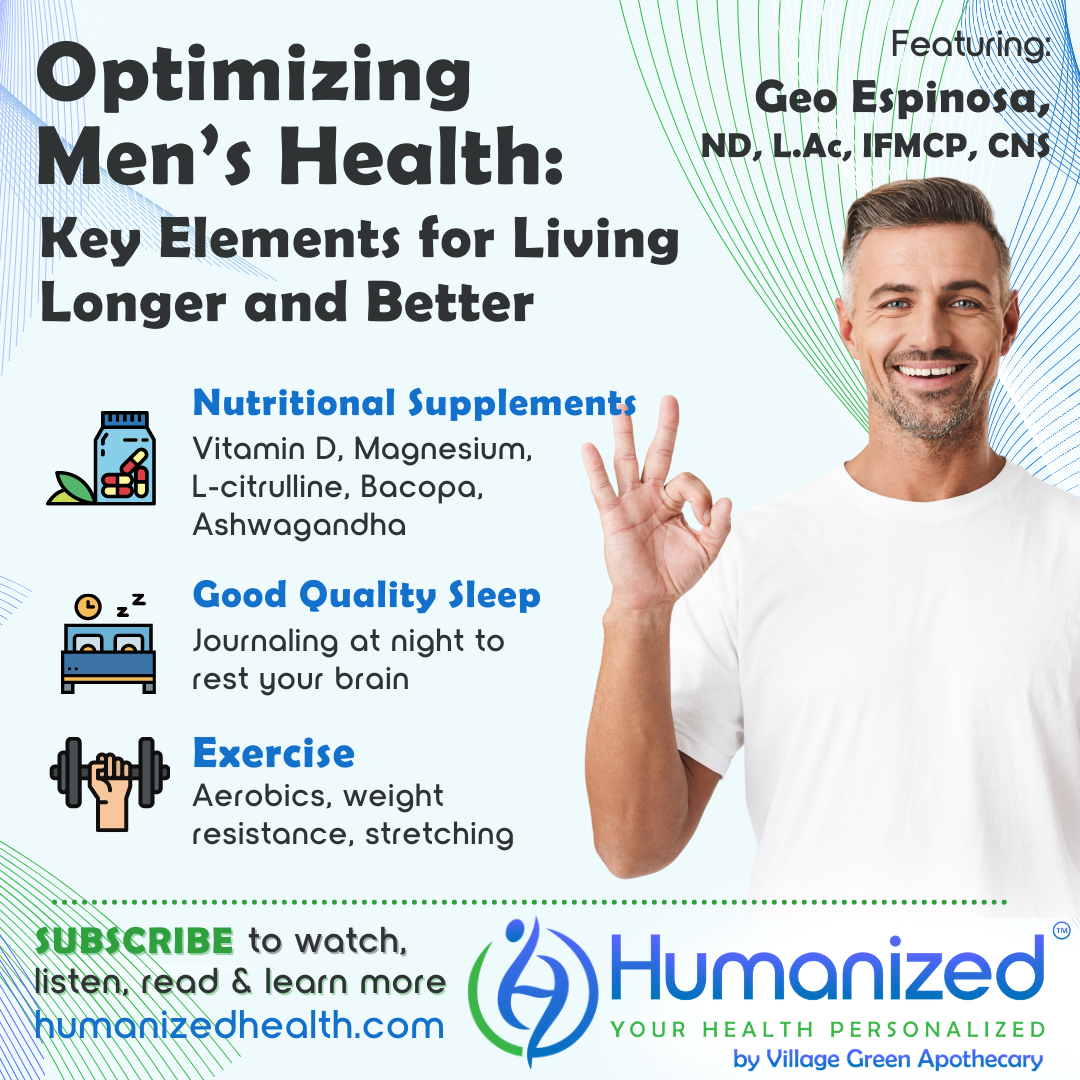 Optimizing Men's Health:
Key Elements for Living Longer and Better

Featuring:
Geo Espinosa,
ND, L.Ac, IFMCP, CNS

Nutritional Supplements
Vitamin D, Magnesium, L-citrulline, Bacopa, Ashwagandha

Good Quality Sleep
Journaling at night to rest your brain

Exercise
Aerobics, weight resistance, stretching

SUBSCRIBE to watch, listen, read & learn more
humanizedhealth.com

Humanized™
YOUR HEALTH PERSONALIZED
by Village Green Apothecary