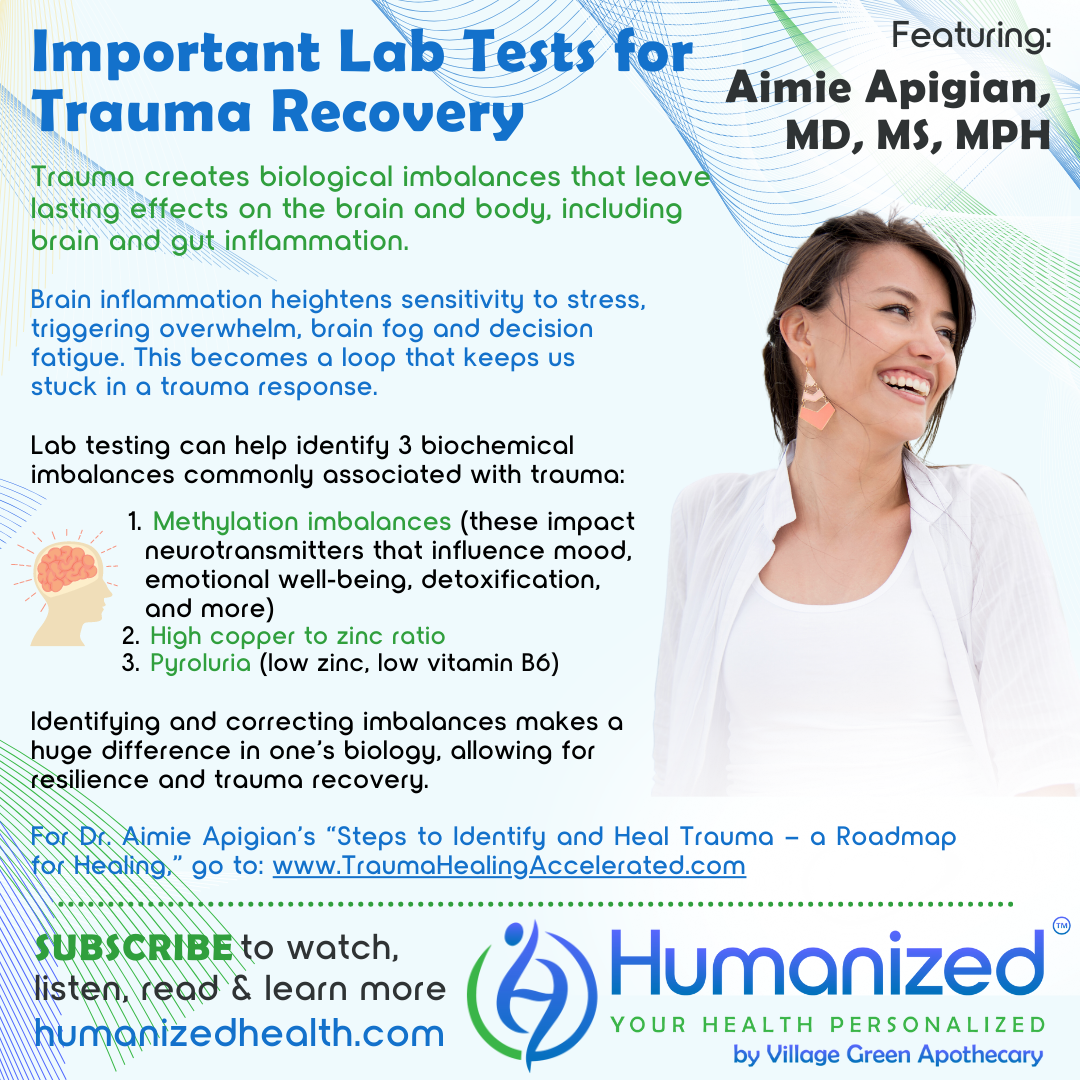 Important Lab Tests for Trauma Recovery

Featuring:
Aimie Apigian, MD, MS, MPH

Trauma creates biological imbalances that leave lasting effects on the brain and body, including brain and gut inflammation.

Brain inflammation heightens sensitivity to stress, triggering overwhelm, brain fog and decision fatigue. This becomes a loop that keeps us stuck in a trauma response.

Lab testing can help identify 3 biochemical imbalances commonly associated with trauma:

1. Methylation imbalances (these impact neurotransmitters that influence mood, emotional well-being, detoxification, and more)
2. High copper to zinc ratio
3. Pyroluria (low zinc, low vitamin B6)

Identifying and correcting imbalances makes a huge difference in one's biology, allowing for resilience and trauma recovery.

For Dr. Aimie Apigian's "Steps to Identify and Heal Trauma – a Roadmap for Healing," go to: www.TraumaHealingAccelerated.com

SUBSCRIBE to watch, listen, read & learn more
humanizedhealth.com

Humanized™
YOUR HEALTH PERSONALIZED
by Village Green Apothecary