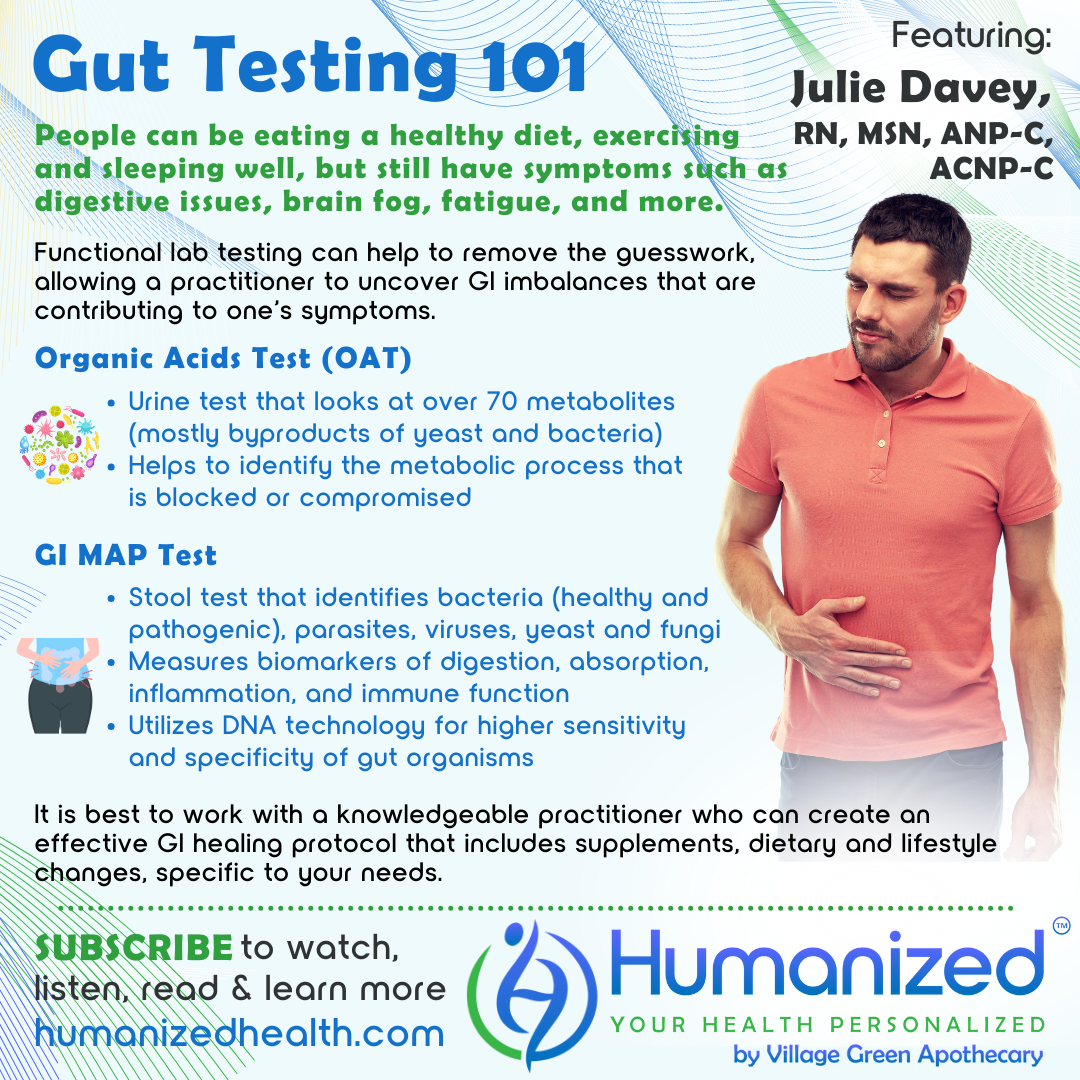 Gut Testing 101

Featuring:
Julie Davey,
RN, MSN, ANP-C, ACNP-C

People can be eating a healthy diet, exercising and sleeping well, but still have symptoms such as digestive issues, brain fog, fatigue, and more.

Functional lab testing can help to remove the guesswork, allowing a practitioner to uncover GI imbalances that are contributing to one's symptoms.

Organic Acids Test (OAT)

• Urine test that looks at over 70 metabolites (mostly byproducts of yeast and bacteria)
• Helps to identify the metabolic process that is blocked or compromised

GI MAP Test

• Stool test that identifies bacteria (healthy and pathogenic), parasites, viruses, yeast and fungi
• Measures biomarkers of digestion, absorption, inflammation, and immune function
• Utilizes DNA technology for higher sensitivity and specificity of gut organisms

It is best to work with a knowledgeable practitioner who can create an effective GI healing protocol that includes supplements, dietary and lifestyle changes, specific to your needs.

SUBSCRIBE to watch, listen, read & learn more
humanizedhealth.com

Humanized™
YOUR HEALTH PERSONALIZED
by Village Green Apothecary